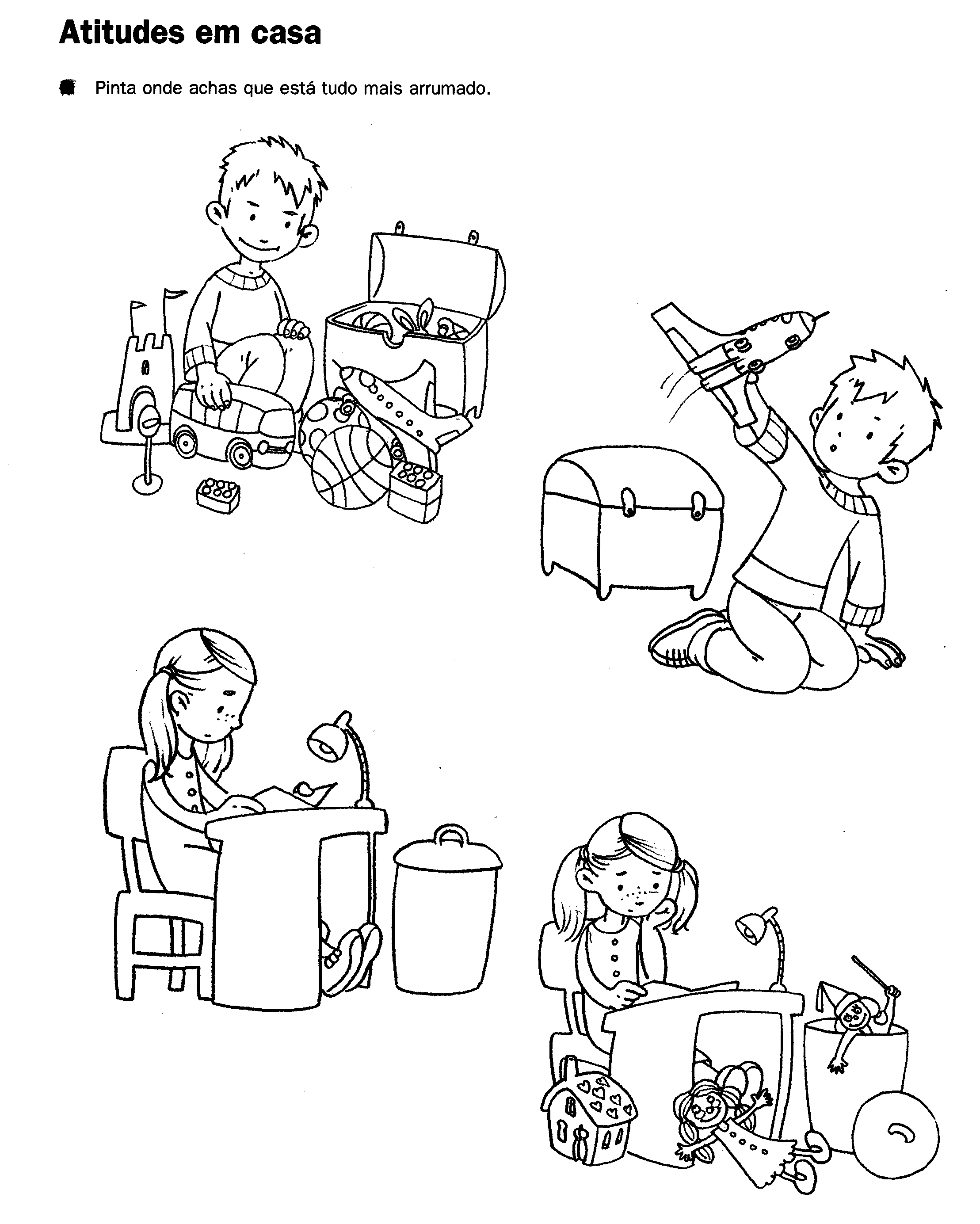 Atitudes em casa

Pinta onde achas que está tudo mais arrumado.